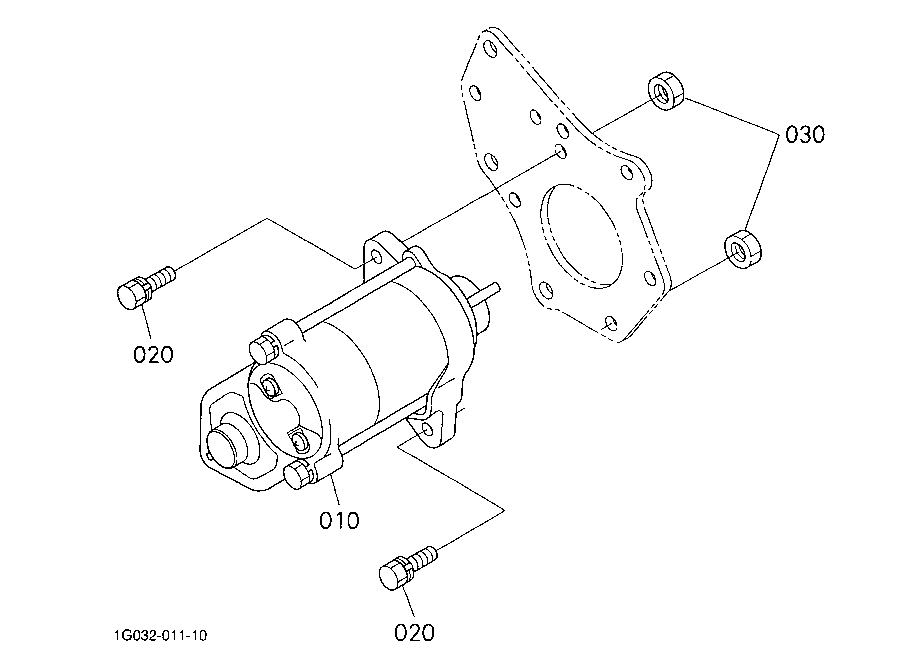 030

020

010

020

1G032-011-10